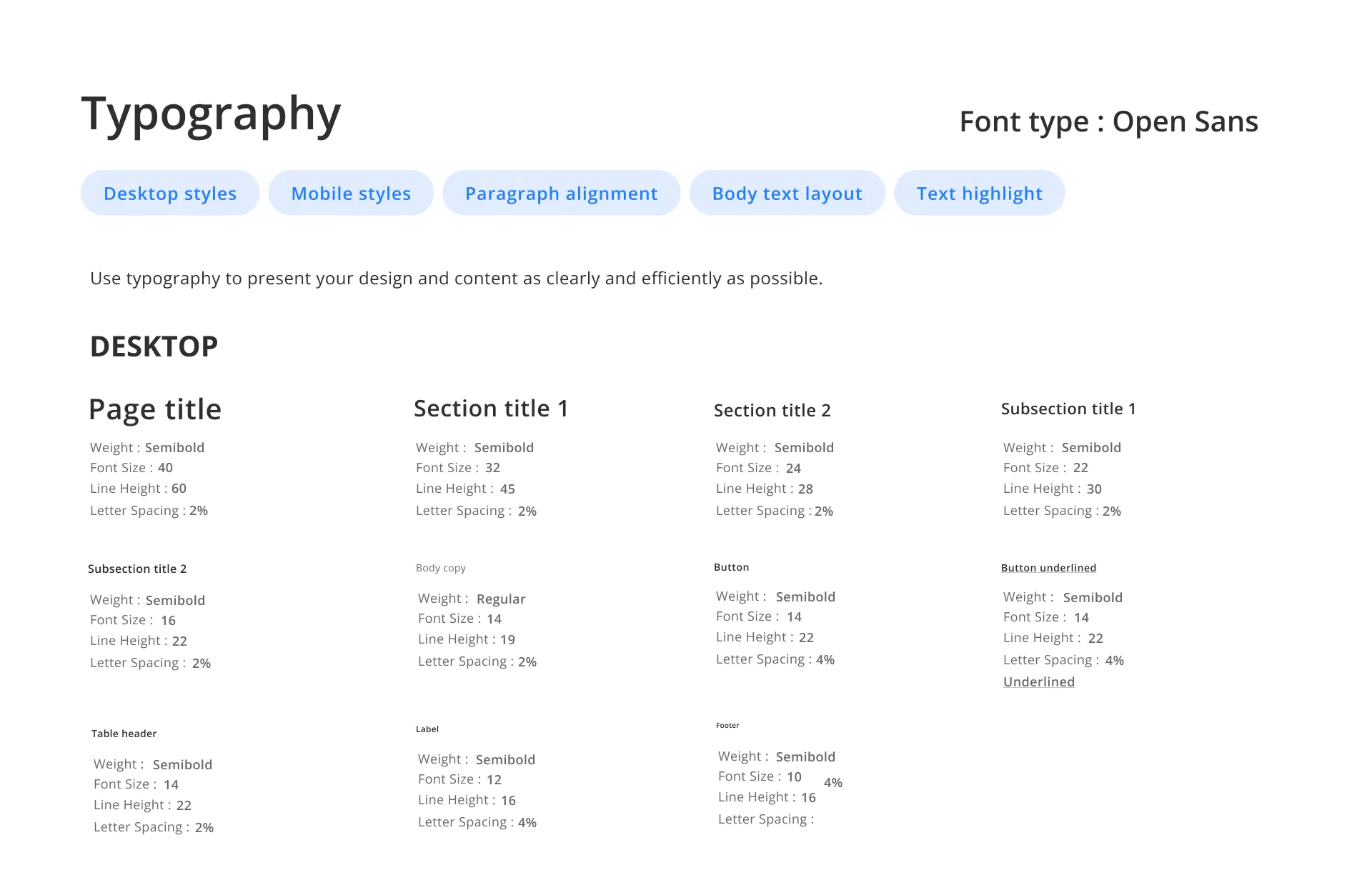 Typography

Font type : Open Sans

Desktop styles Mobile styles Paragraph alignment Body text layout Text highlight

Use typography to present your design and content as clearly and efficiently as possible.

DESKTOP

Page title
Weight : Semibold
Font Size : 40
Line Height : 60
Letter Spacing : 2%

Section title 1
Weight : Semibold
Font Size : 32
Line Height : 45
Letter Spacing : 2%

Section title 2
Weight : Semibold
Font Size : 24
Line Height : 28
Letter Spacing : 2%

Subsection title 1
Weight : Semibold
Font Size : 22
Line Height : 30
Letter Spacing : 2%

Subsection title 2
Weight : Semibold
Font Size : 16
Line Height : 22
Letter Spacing : 2%

Body copy
Weight : Regular
Font Size : 14
Line Height : 19
Letter Spacing : 2%

Button
Weight : Semibold
Font Size : 14
Line Height : 22
Letter Spacing : 4%

Button underlined
Weight : Semibold
Font Size : 14
Line Height : 22
Letter Spacing : 4%
Underlined

Table header
Weight : Semibold
Font Size : 14
Line Height : 22
Letter Spacing : 2%

Label
Weight : Semibold
Font Size : 12
Line Height : 16
Letter Spacing : 4%

Footer
Weight : Semibold
Font Size : 10
4%
Line Height : 16
Letter Spacing :